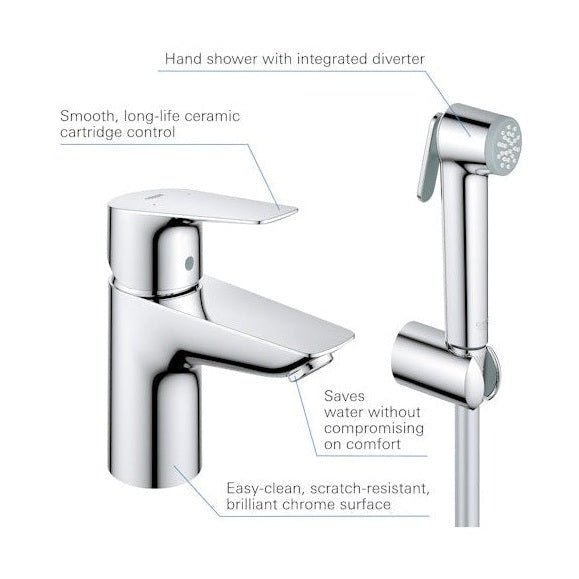 Hand shower with integrated diverter

Smooth, long-life ceramic cartridge control

Saves water without compromising on comfort

Easy-clean, scratch-resistant, brilliant chrome surface