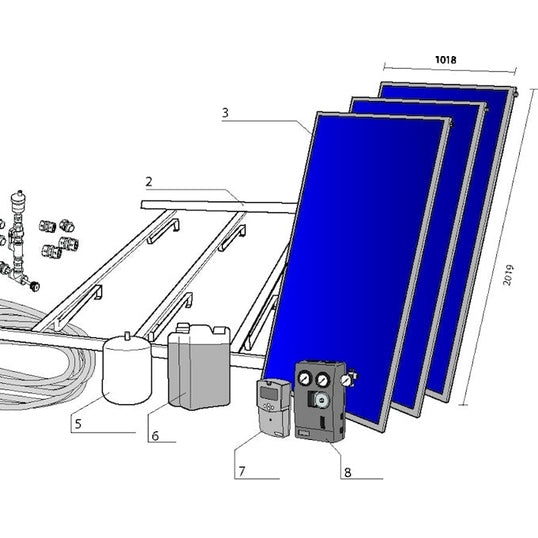 1018

3

2

2019

5

6

7

8