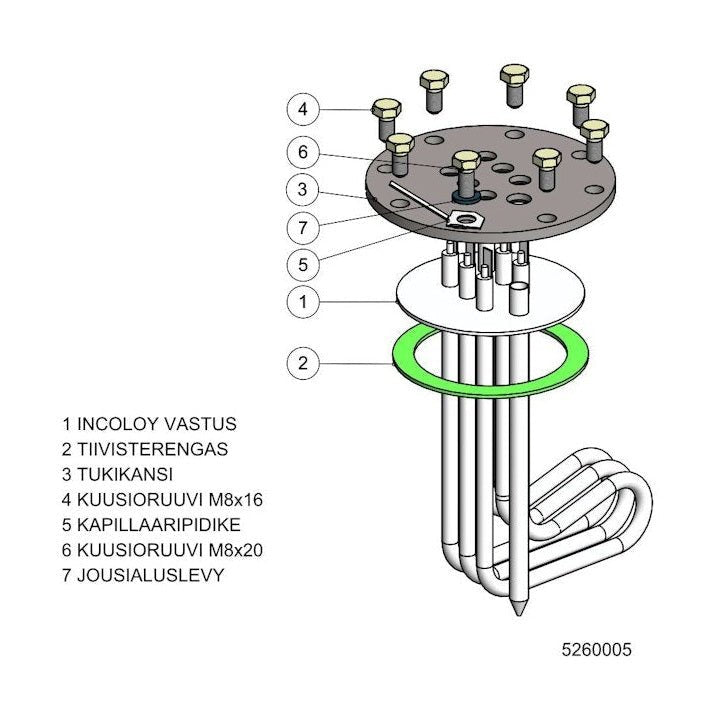 4
6
3
7
5
1
2

1 INCOLOY VASTUS
2 TIIVISTERENGAS
3 TUKIKANSI
4 KUUSIORUUVI M8x16
5 KAPILLAARIPIDIKE
6 KUUSIORUUVI M8x20
7 JOUSIALUSLEVY

5260005