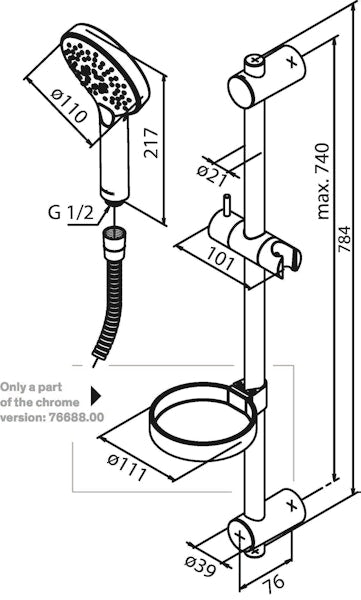 ø110

217

G 1/2

ø21

max. 740

784

101

Only a part of the chrome version: 76688.00

ø111

ø39

76