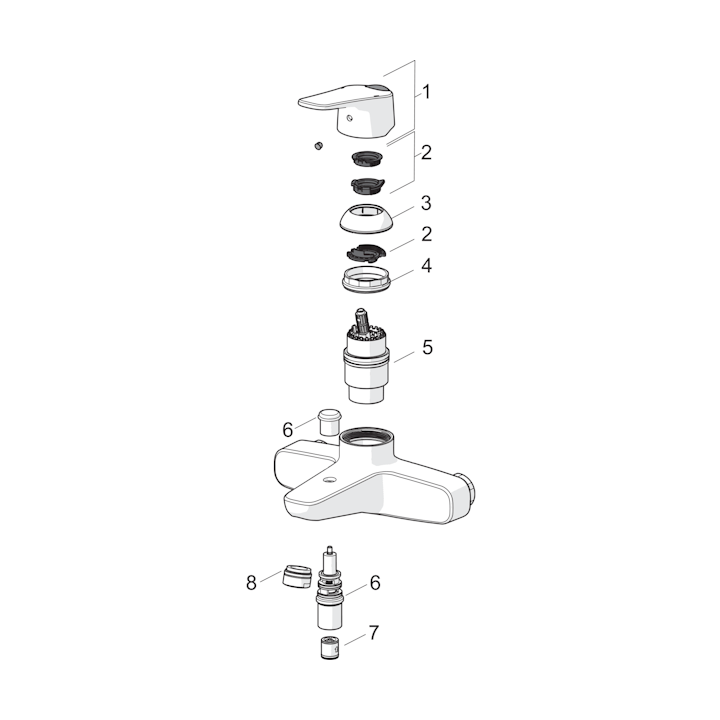 1
2
3
2
4
5
6
8
6
7