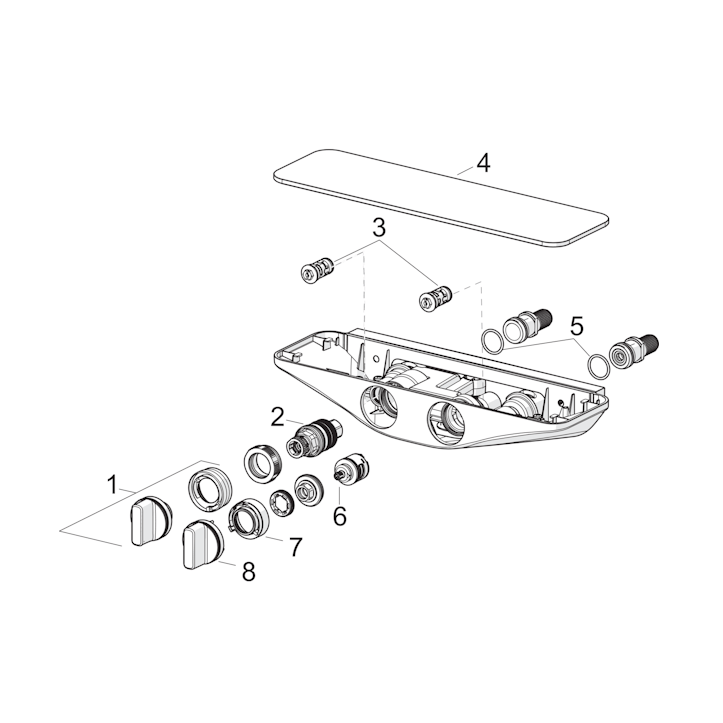 4
3
5
2
1
6
7
8