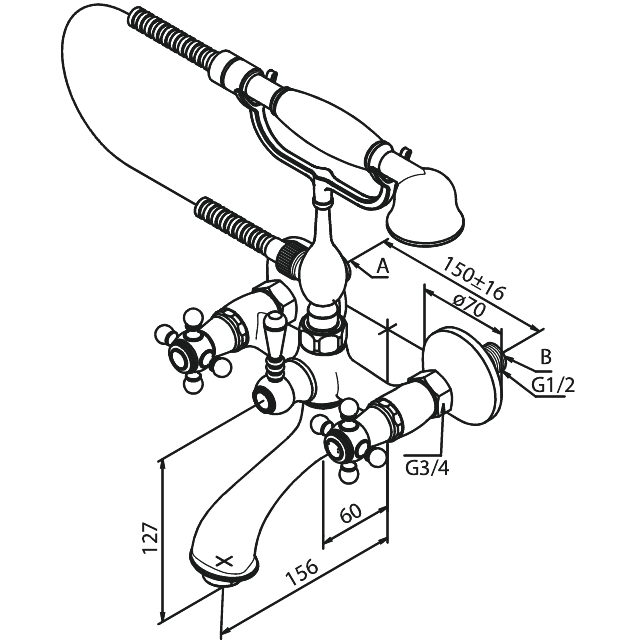 A
150±16
ø70
B
G1/2
G3/4
60
127
156