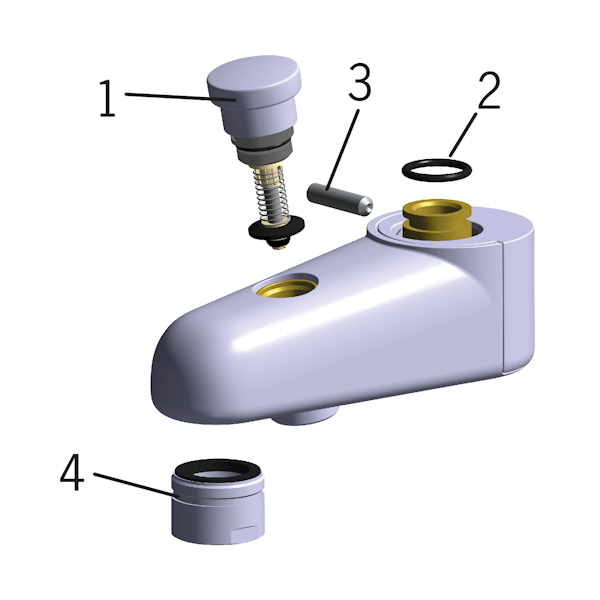 1
3
2
4