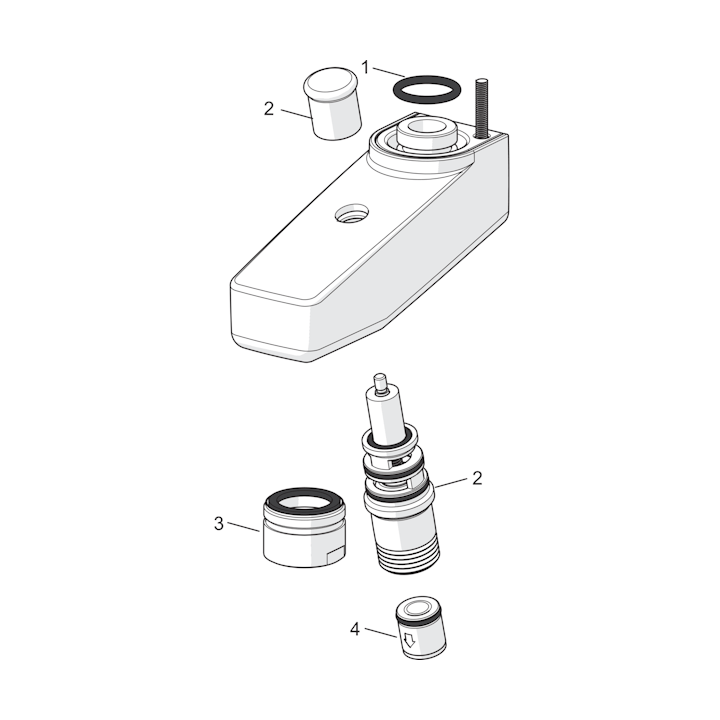 1
2
2
3
4