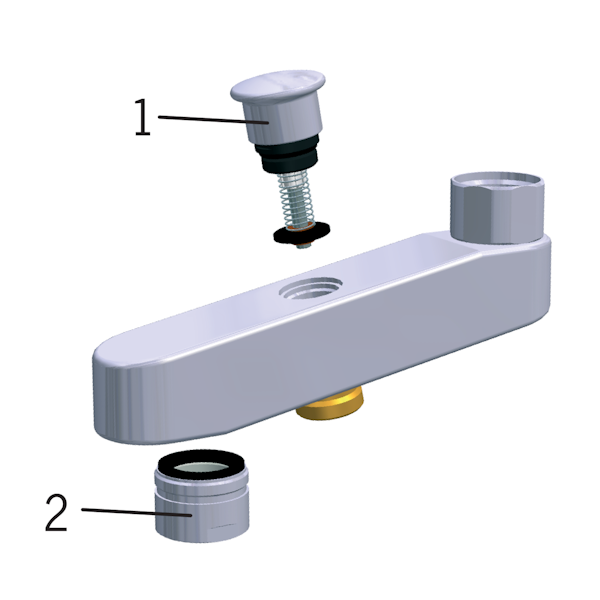 1

2