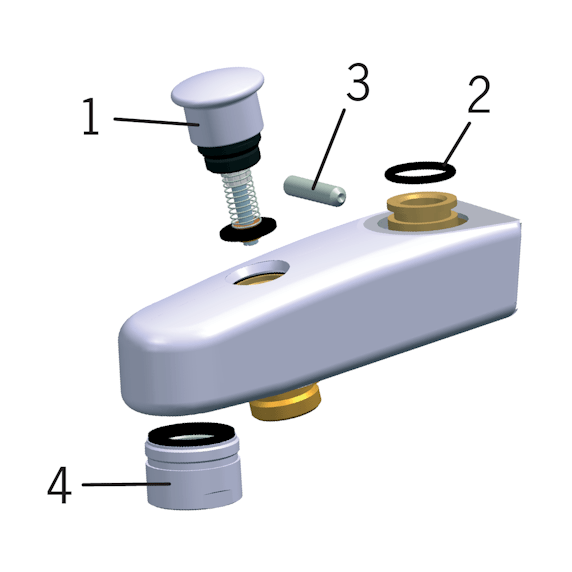 1
3
2
4