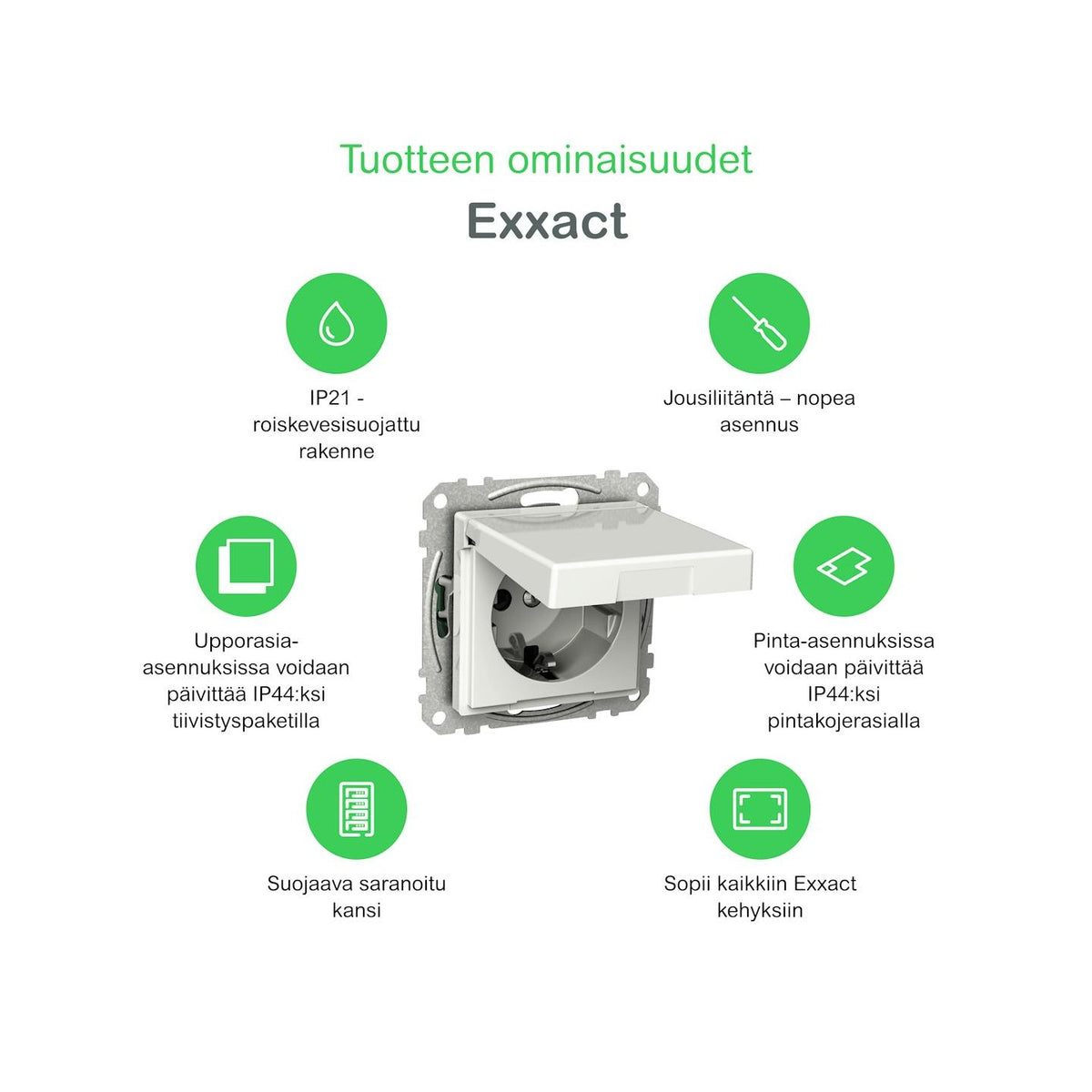 Tuotteen ominaisuudet

Exxact

IP21 - roiskevesisuojattu rakenne

Jousiliitäntä – nopea asennus

Upporasia-asennuksissa voidaan päivittää IP44:ksi tiivistyspaketilla

Pinta-asennuksissa voidaan päivittää IP44:ksi pintakojerasialla

Suojaava saranoitu kansi

Sopii kaikkiin Exxact kehyksiin