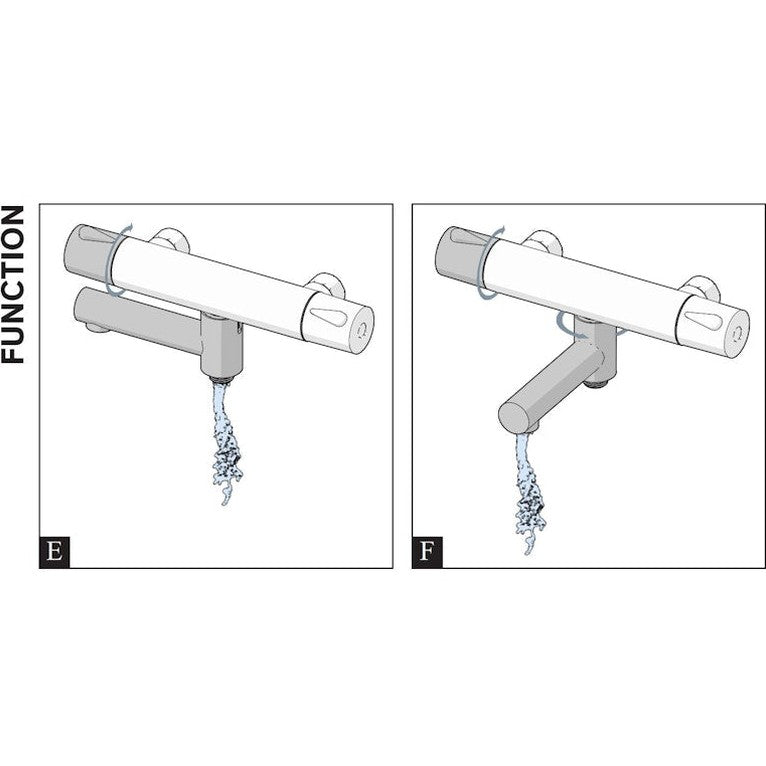 FUNCTION

E

F