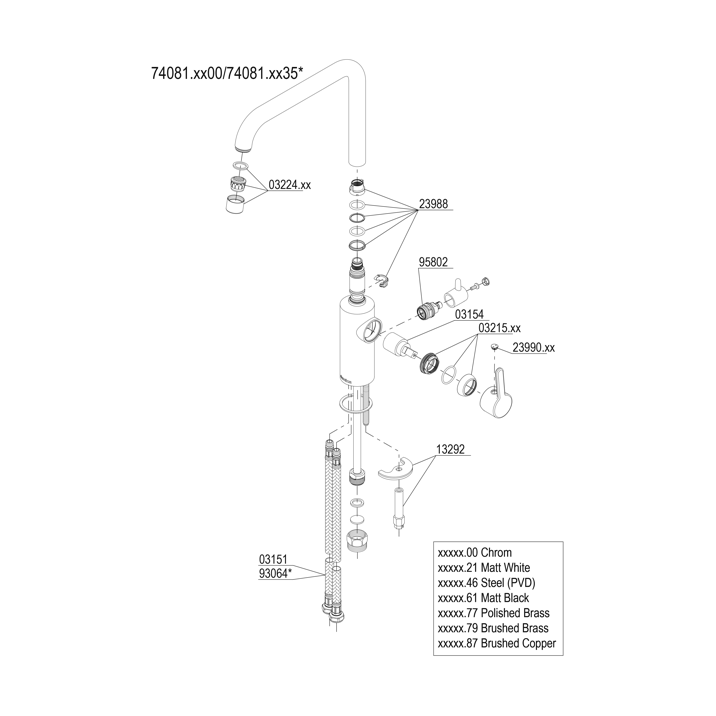 74081.xx00/74081.xx35*

03224.xx

23988

95802

03154

03215.xx

23990.xx

13292

03151
93064*

xxxxx.00 Chrom
xxxxx.21 Matt White
xxxxx.46 Steel (PVD)
xxxxx.61 Matt Black
xxxxx.77 Polished Brass
xxxxx.79 Brushed Brass
xxxxx.87 Brushed Copper