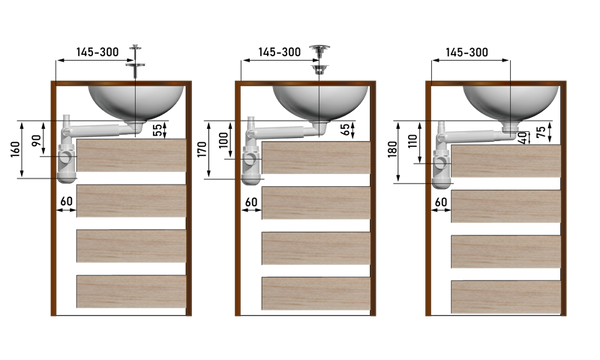 145-300
160
90
55
60

145-300
170
100
65
60

145-300
180
110
40
75
60