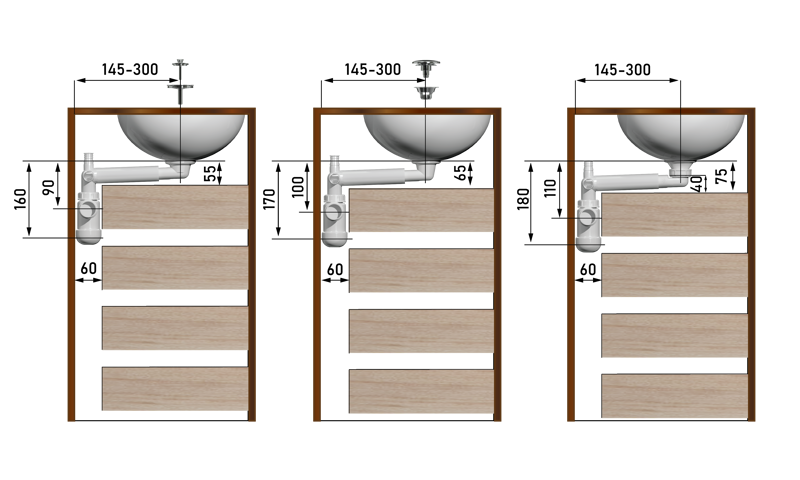 145-300
160
90
55
60

145-300
170
100
65
60

145-300
180
110
40
75
60