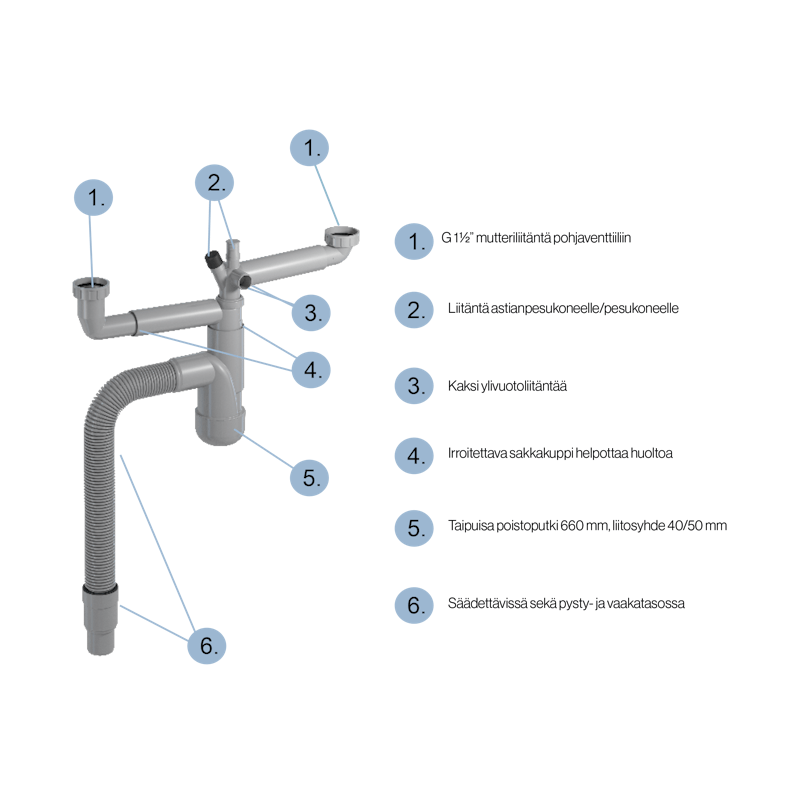 1.

2.

1.

3.

4.

5.

6.

1. G 1½" mutteriliitäntä pohjaventtiiliin

2. Liitäntä astianpesukoneelle/pesukoneelle

3. Kaksi ylivuotoliitäntää

4. Irroitettava sakkakuppi helpottaa huoltoa

5. Taipuisa poistoputki 660 mm, liitosyhde 40/50 mm

6. Säädettävissä sekä pysty- ja vaakatasossa