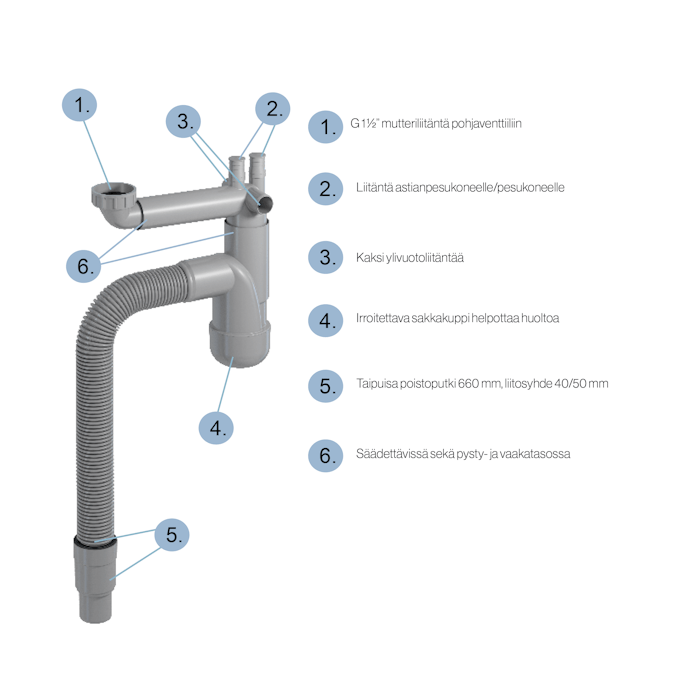 1.

3.

2.

6.

4.

5.

1. G 1½" mutteriliitäntä pohjaventtiiliin

2. Liitäntä astianpesukoneelle/pesukoneelle

3. Kaksi ylivuotoliitäntää

4. Irroitettava sakkakuppi helpottaa huoltoa

5. Taipuisa poistoputki 660 mm, liitosyhde 40/50 mm

6. Säädettävissä sekä pysty- ja vaakatasossa