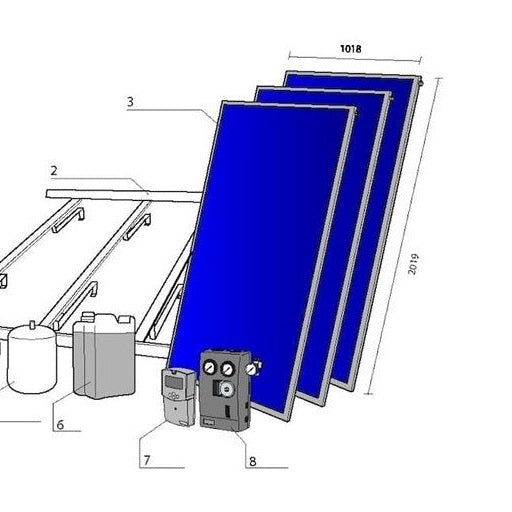 1018

3

2

2019

6

7

8